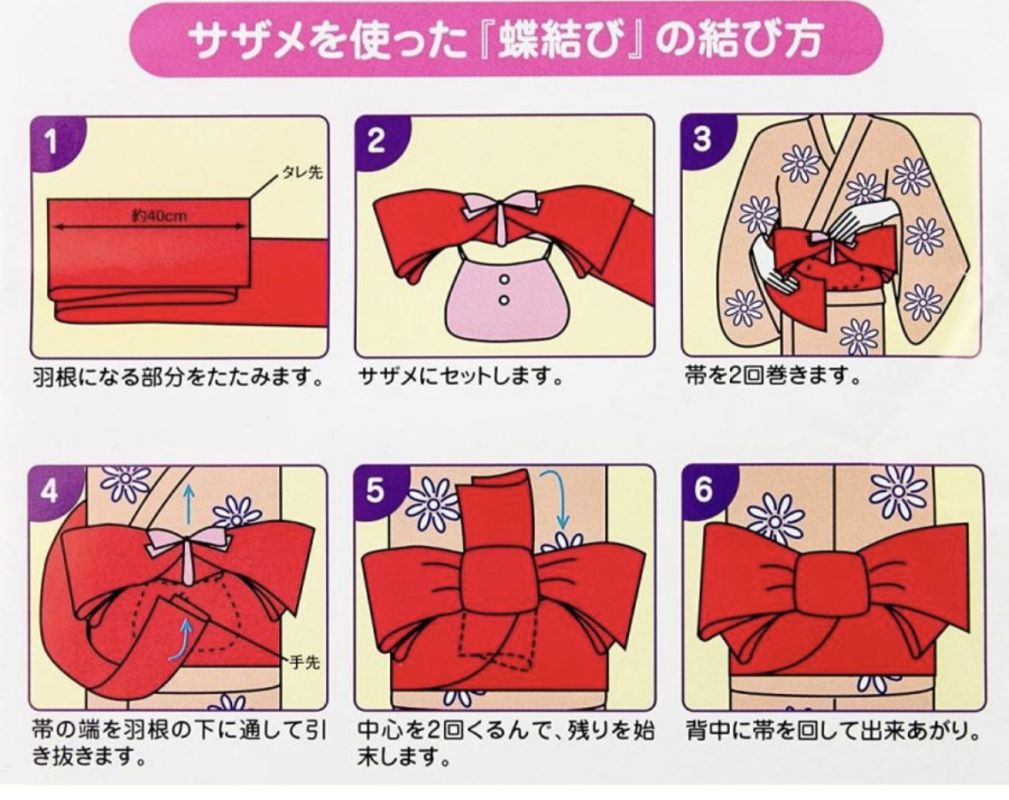 サザメを使った『蝶結び』の結び方

1
タレ先
約40cm
羽根になる部分をたたみます。

2
サザメにセットします。

3
帯を2回巻きます。

4
手先
帯の端を羽根の下に通して引き抜きます。

5
中心を2回くるんで、残りを始末します。

6
背中に帯を回して出来あがり。